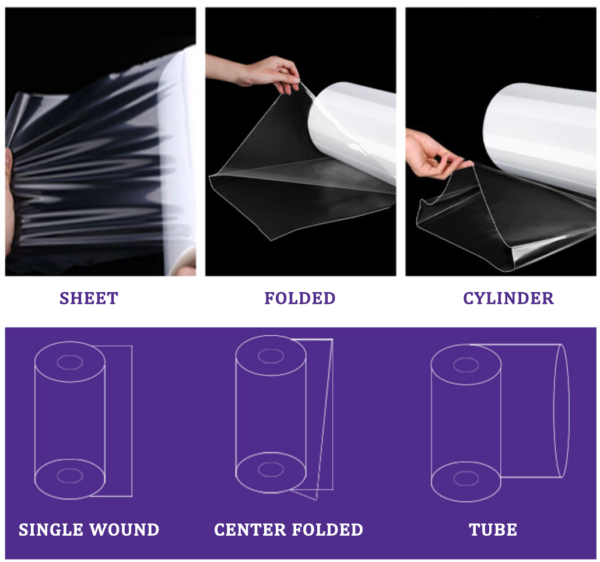 SHEET

FOLDED

CYLINDER

SINGLE WOUND

CENTER FOLDED

TUBE